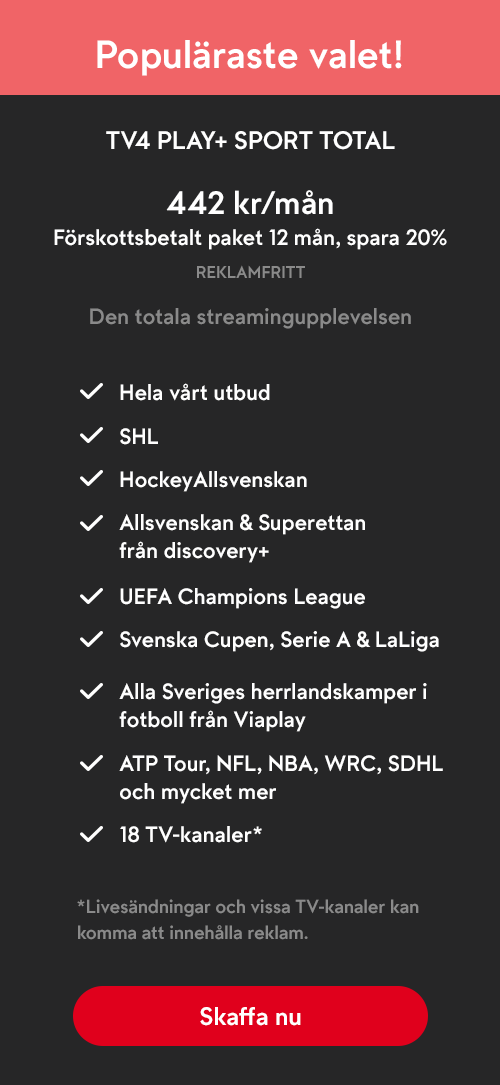 Populäraste valet!

TV4 PLAY+ SPORT TOTAL

442 kr/mån
Förskottsbetalt paket 12 mån, spara 20%

REKLAMFRITT

Den totala streamingupplevelsen

Hela vårt utbud

SHL

HockeyAllsvenskan

Allsvenskan & Superettan från discovery+

UEFA Champions League

Svenska Cupen, Serie A & LaLiga

Alla Sveriges herrlandskamper i fotboll från Viaplay

ATP Tour, NFL, NBA, WRC, SDHL och mycket mer

18 TV-kanaler*

*Livesändningar och vissa TV-kanaler kan komma att innehålla reklam.

Skaffa nu