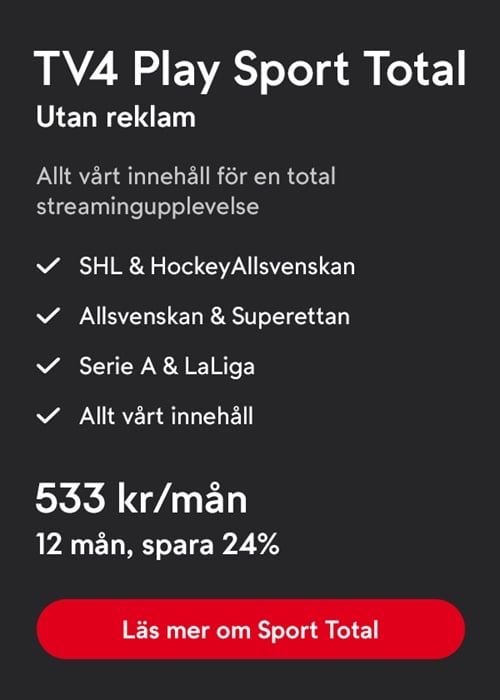 TV4 Play Sport Total
Utan reklam

Allt vårt innehåll för en total streamingupplevelse

SHL & HockeyAllsvenskan
Allsvenskan & Superettan
Serie A & LaLiga
Allt vårt innehåll

533 kr/mån
12 mån, spara 24%

Läs mer om Sport Total