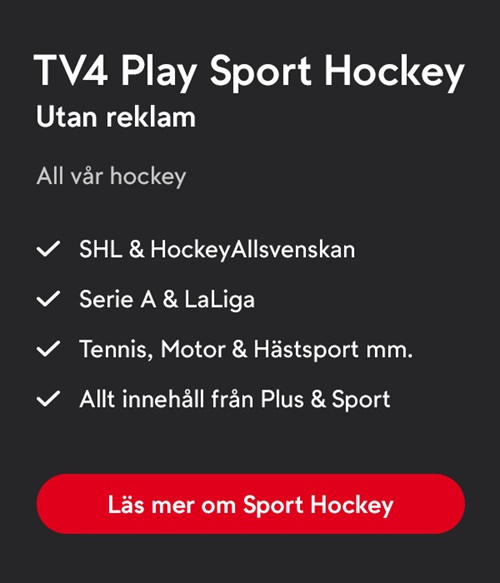 TV4 Play Sport Hockey
Utan reklam

All vår hockey

SHL & HockeyAllsvenskan
Serie A & LaLiga
Tennis, Motor & Hästsport mm.
Allt innehåll från Plus & Sport

Läs mer om Sport Hockey